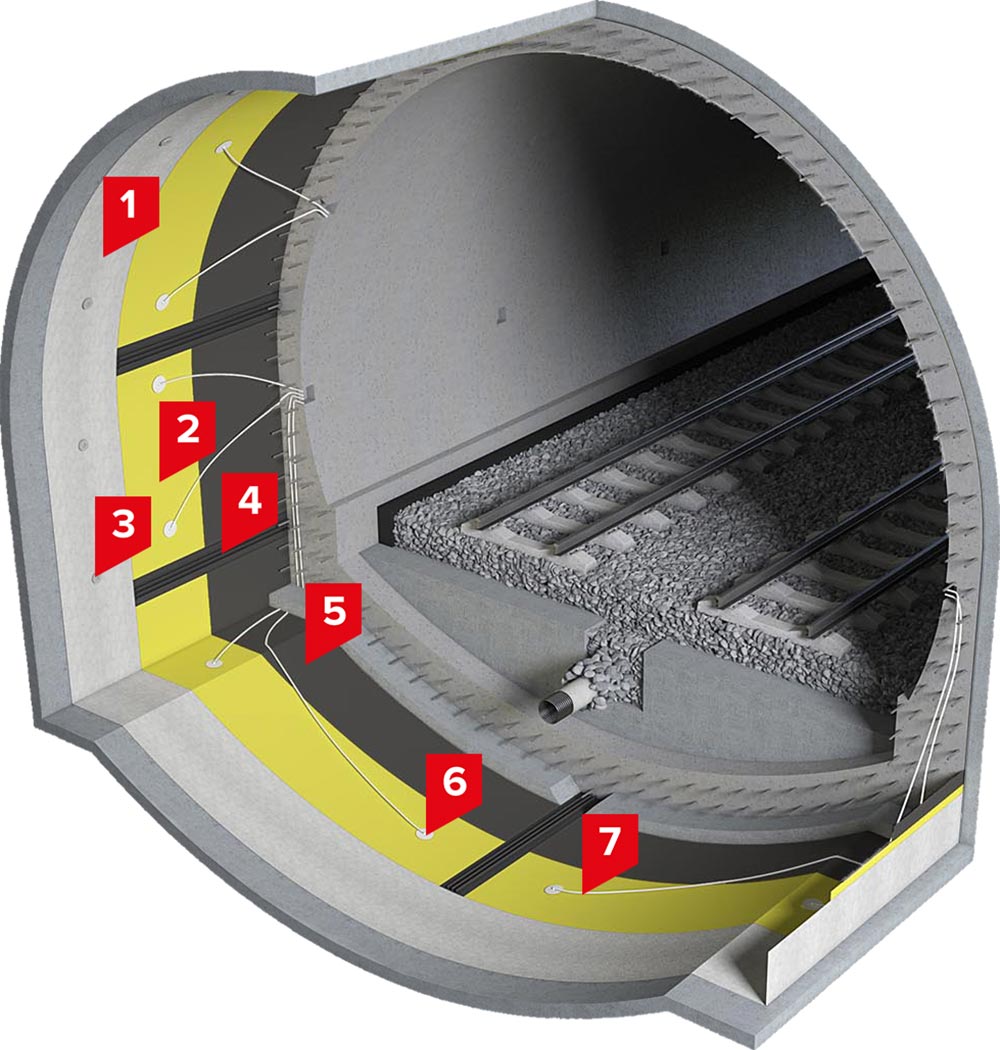 1
2
3
4
5
6
7