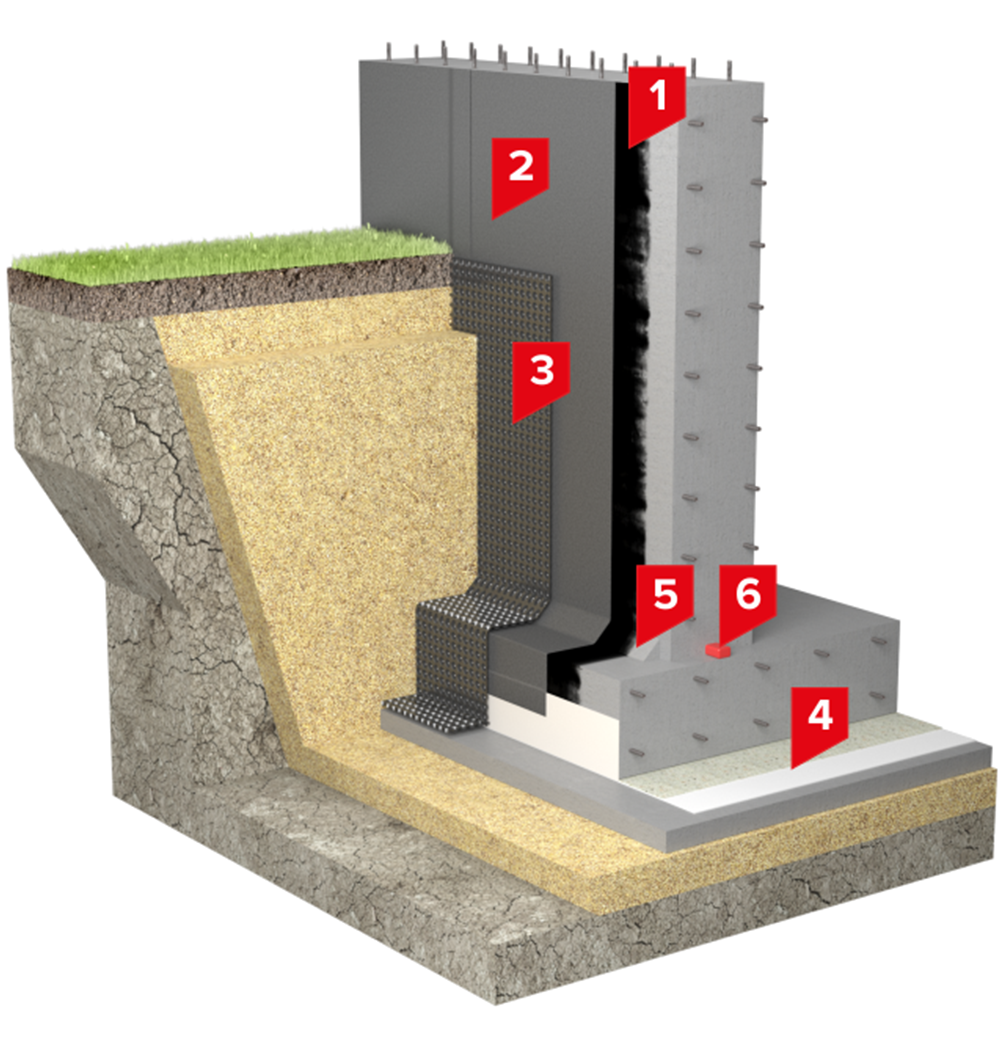 1
2
3
5
6
4