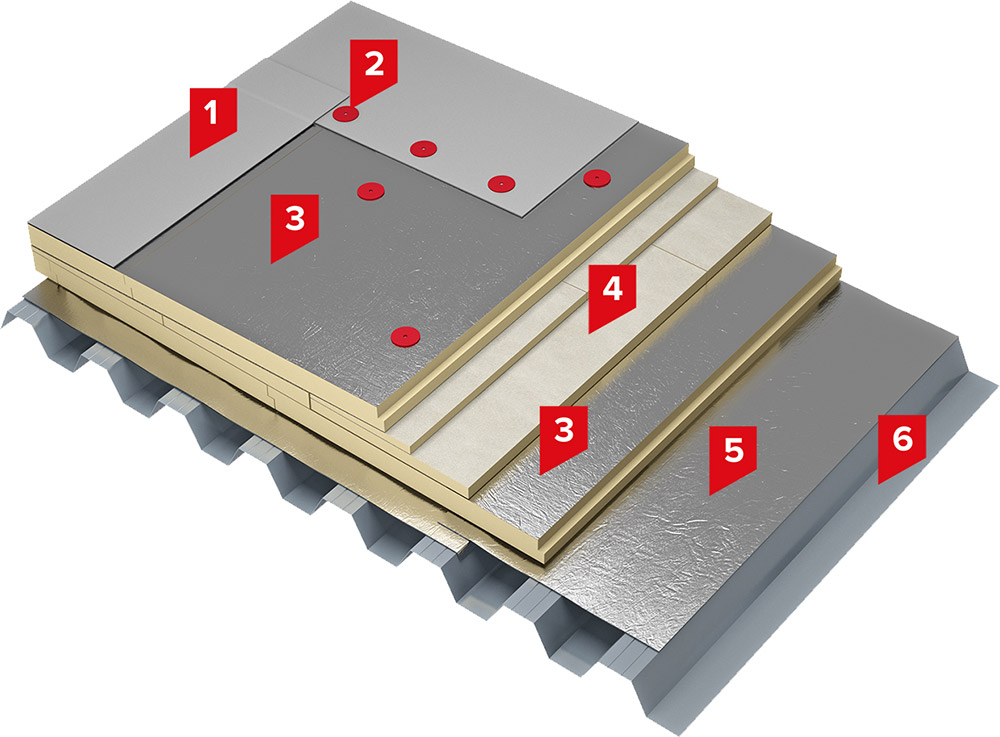 1
2
3
4
3
5
6