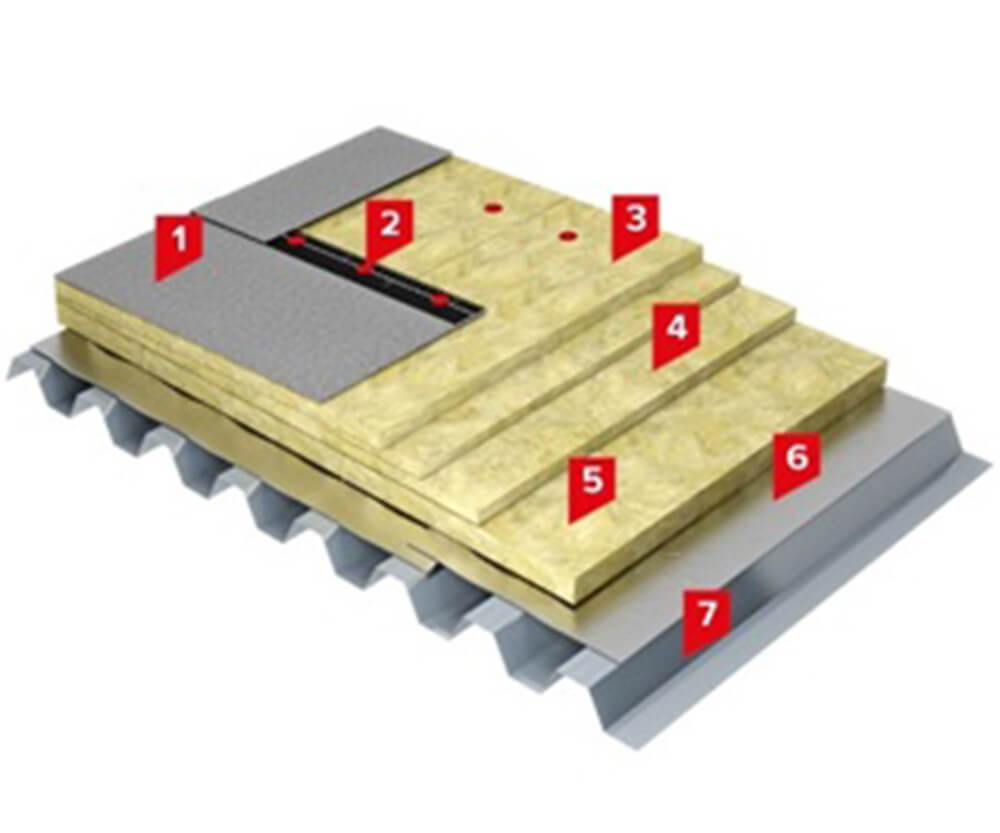 1
2
3
4
5
6
7