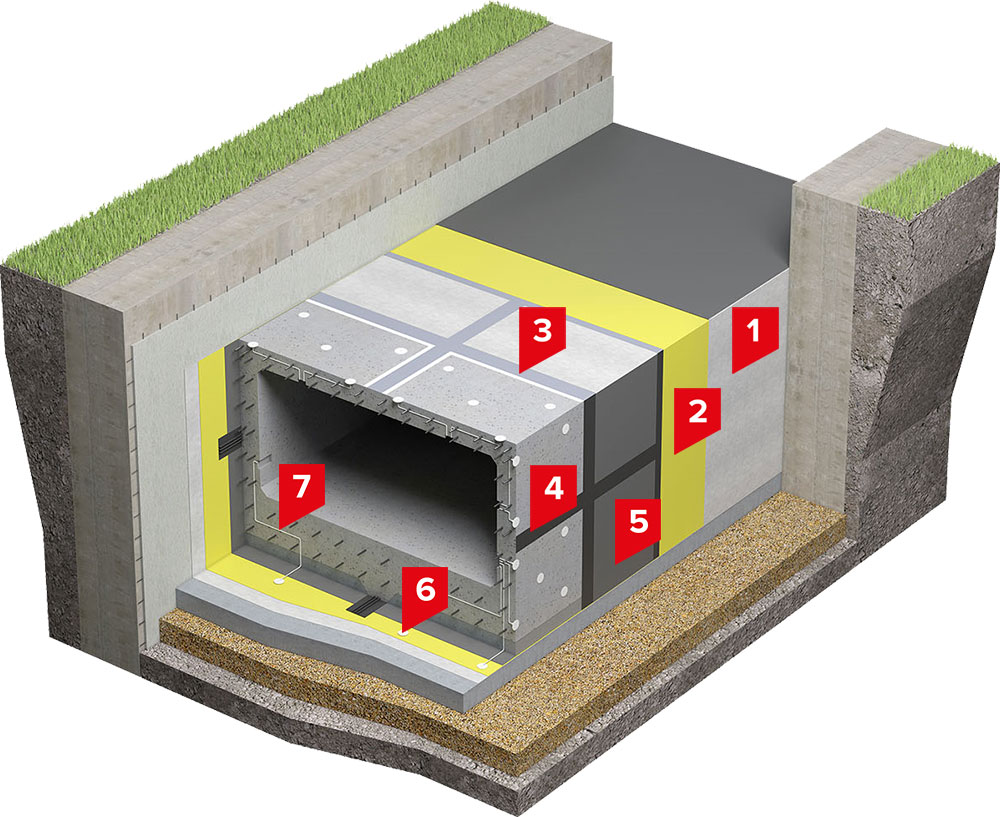 3
1
2
7
4
5
6