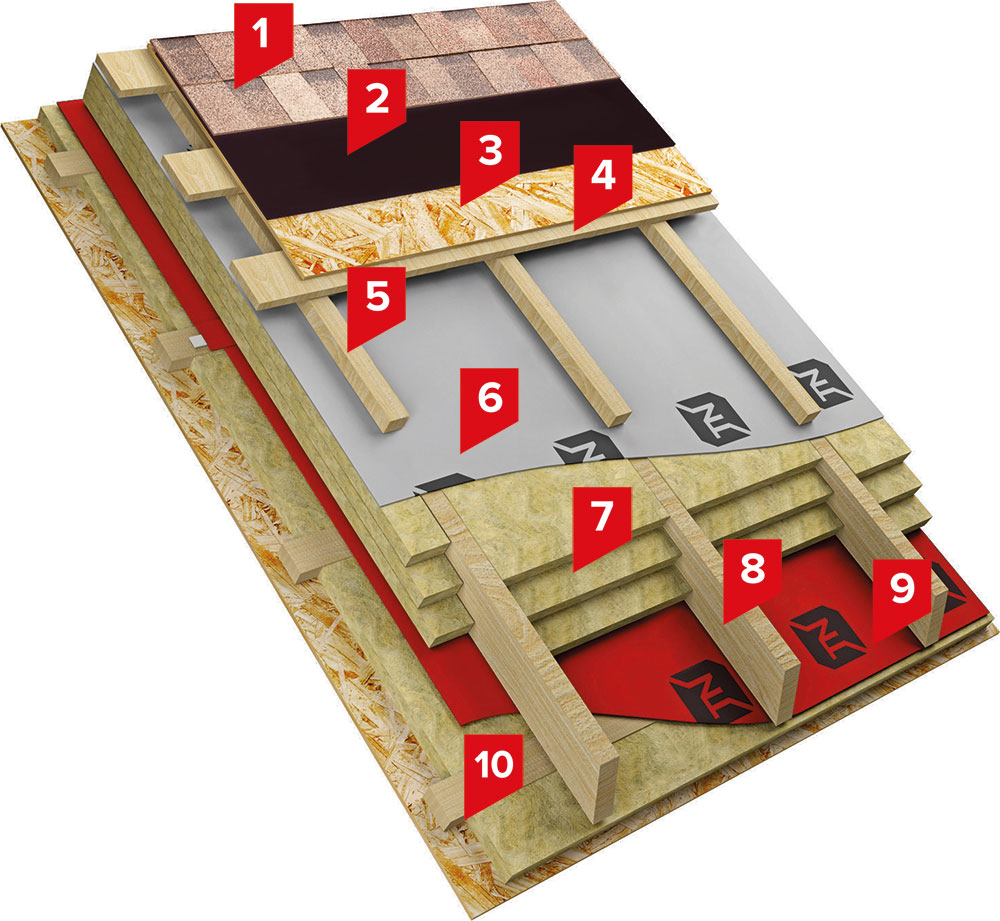 1
2
3
4
5
6
7
8
9
10